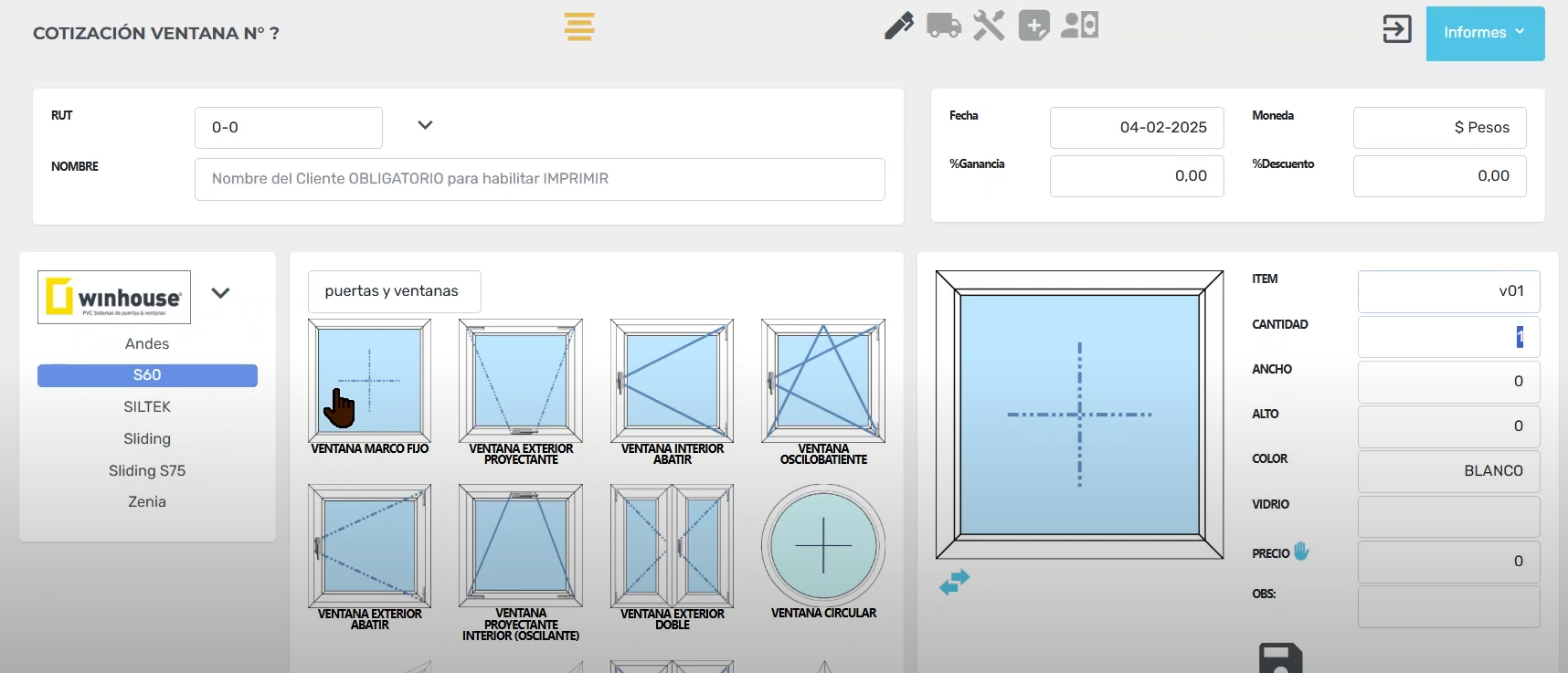 COTIZACIÓN VENTANA N° ?

Informes

RUT
0-0
NOMBRE
Nombre del Cliente OBLIGATORIO para habilitar IMPRIMIR

Fecha
04-02-2025
Moneda
$ Pesos
%Ganancia
0,00
%Descuento
0,00

winhouse
PVC Sistemas de puertas & ventanas
Andes
S60
SILTEK
Sliding
Sliding S75
Zenia

puertas y ventanas
VENTANA MARCO FIJO
VENTANA EXTERIOR PROYECTANTE
VENTANA INTERIOR ABATIR
VENTANA OSCILOBATIENTE
VENTANA EXTERIOR ABATIR
VENTANA PROYECTANTE INTERIOR (OSCILANTE)
VENTANA EXTERIOR DOBLE
VENTANA CIRCULAR

ITEM
v01
CANTIDAD
1
ANCHO
0
ALTO
0
COLOR
BLANCO
VIDRIO
PRECIO
0
OBS: